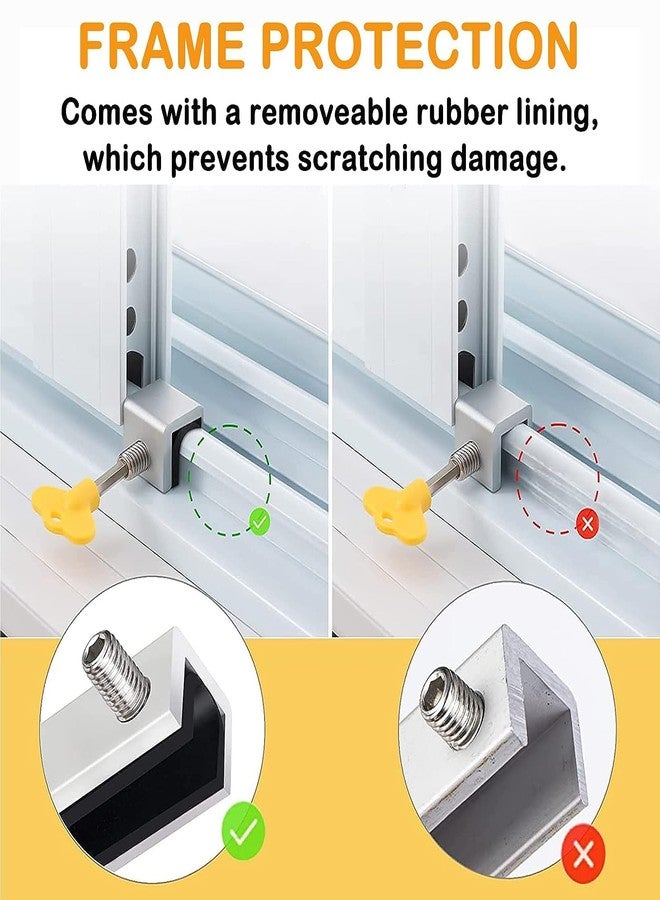 FRAME PROTECTION

Comes with a removeable rubber lining, which prevents scratching damage.